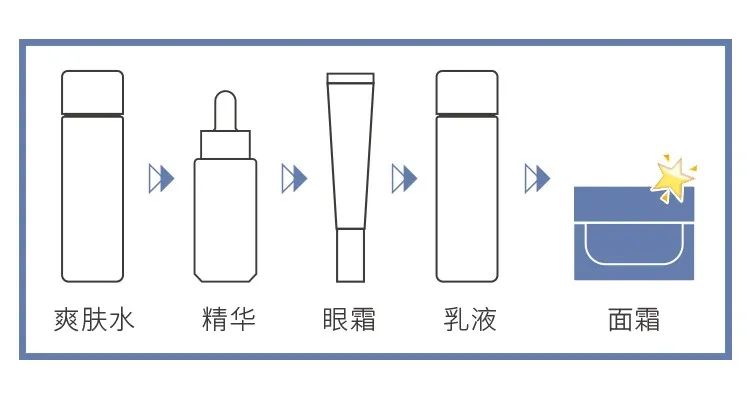 爽肤水

精华

眼霜

乳液

面霜